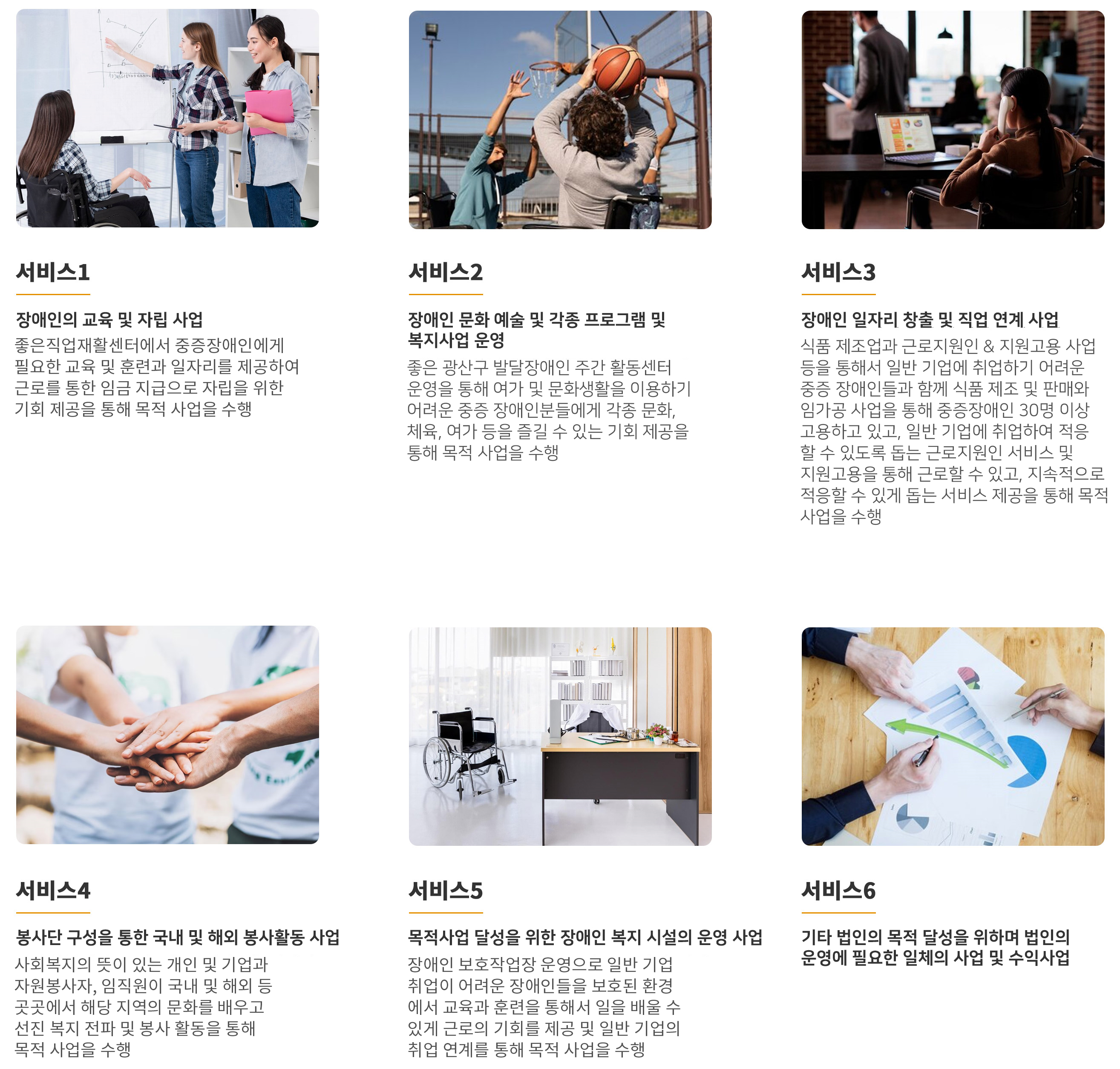 서비스1

장애인의 교육 및 자립 사업

좋은직업재활센터에서 중증장애인에게 필요한 교육 및 훈련과 일자리를 제공하여 근로를 통한 임금 지급으로 자립을 위한 기회 제공을 통해 목적 사업을 수행

서비스2

장애인 문화 예술 및 각종 프로그램 및 복지사업 운영

좋은 광산구 발달장애인 주간 활동센터 운영을 통해 여가 및 문화생활을 이용하기 어려운 중증 장애인분들에게 각종 문화, 체육, 여가 등을 즐길 수 있는 기회 제공을 통해 목적 사업을 수행

서비스3

장애인 일자리 창출 및 직업 연계 사업

식품 제조업과 근로지원인 & 지원고용 사업 등을 통해서 일반 기업에 취업하기 어려운 중증 장애인들과 함께 식품 제조 및 판매와 임가공 사업을 통해 중증장애인 30명 이상 고용하고 있고, 일반 기업에 취업하여 적응 할 수 있도록 돕는 근로지원인 서비스 및 지원고용을 통해 근로할 수 있고, 지속적으로 적응할 수 있게 돕는 서비스 제공을 통해 목적 사업을 수행

서비스4

봉사단 구성을 통한 국내 및 해외 봉사활동 사업

사회복지의 뜻이 있는 개인 및 기업과 자원봉사자, 임직원이 국내 및 해외 등 곳곳에서 해당 지역의 문화를 배우고 선진 복지 전파 및 봉사 활동을 통해 목적 사업을 수행

서비스5

목적사업 달성을 위한 장애인 복지 시설의 운영 사업

장애인 보호작업장 운영으로 일반 기업 취업이 어려운 장애인들을 보호된 환경 에서 교육과 훈련을 통해서 일을 배울 수 있게 근로의 기회를 제공 및 일반 기업의 취업 연계를 통해 목적 사업을 수행

서비스6

기타 법인의 목적 달성을 위하며 법인의 운영에 필요한 일체의 사업 및 수익사업